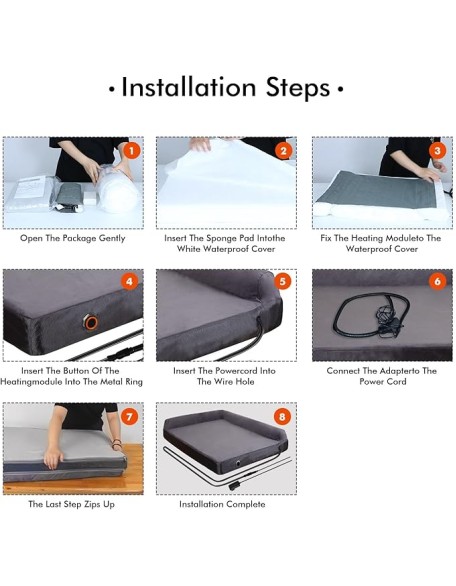 • Installation Steps •

1
Open The Package Gently

2
Insert The Sponge Pad Intothe White Waterproof Cover

3
Fix The Heating Moduleto The Waterproof Cover

4
Insert The Button Of The Heatingmodule Into The Metal Ring

5
Insert The Powercord Into The Wire Hole

6
Connect The Adapterto The Power Cord

7
The Last Step Zips Up

8
Installation Complete