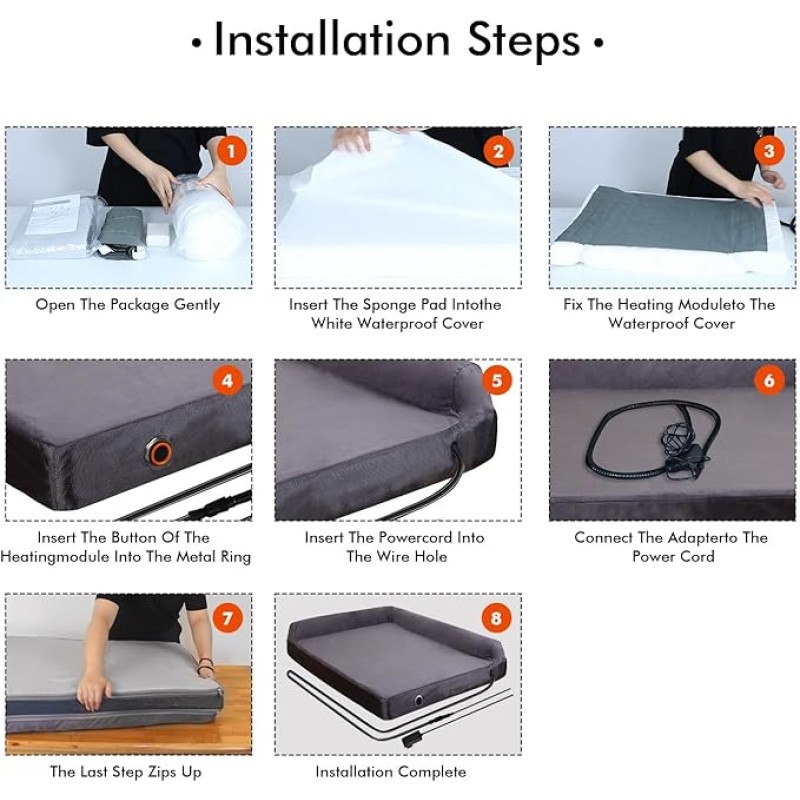 • Installation Steps •

1
Open The Package Gently

2
Insert The Sponge Pad Intothe White Waterproof Cover

3
Fix The Heating Moduleto The Waterproof Cover

4
Insert The Button Of The Heatingmodule Into The Metal Ring

5
Insert The Powercord Into The Wire Hole

6
Connect The Adapterto The Power Cord

7
The Last Step Zips Up

8
Installation Complete