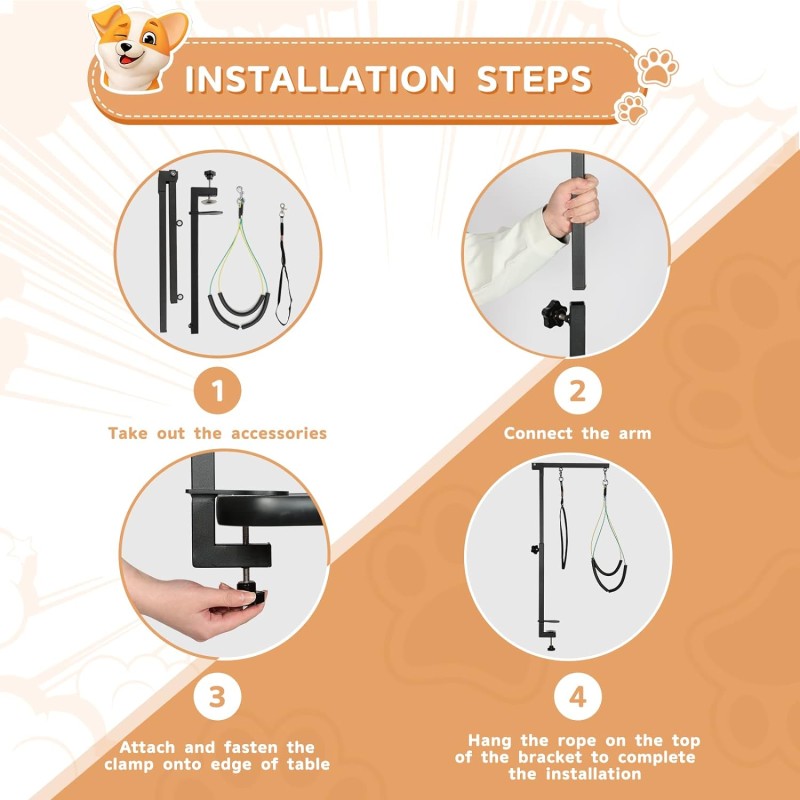 INSTALLATION STEPS

1

Take out the accessories

2

Connect the arm

3

Attach and fasten the clamp onto edge of table

4

Hang the rope on the top of the bracket to complete the installation