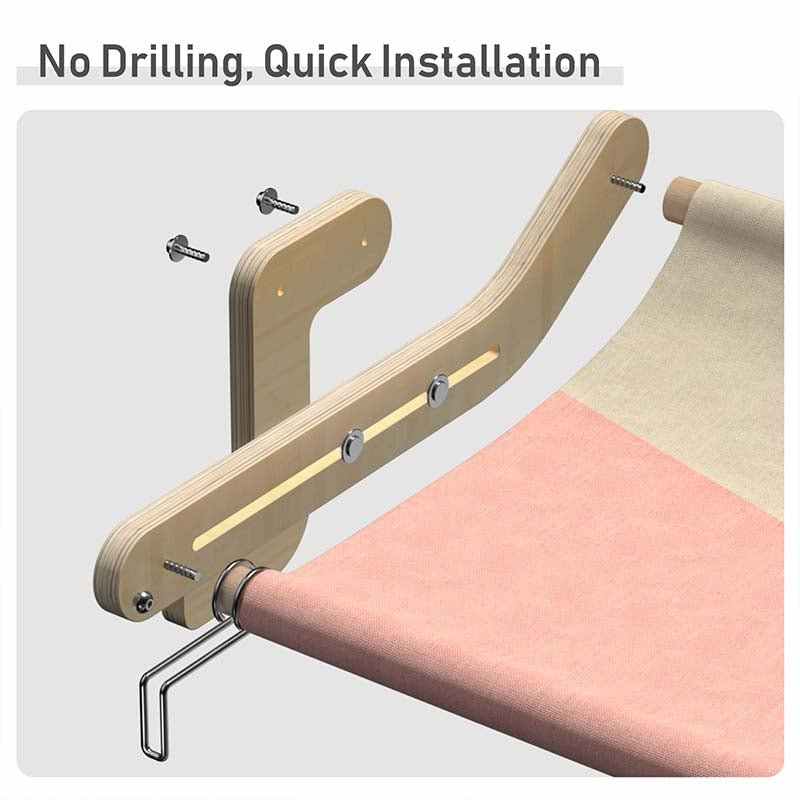 No Drilling, Quick Installation